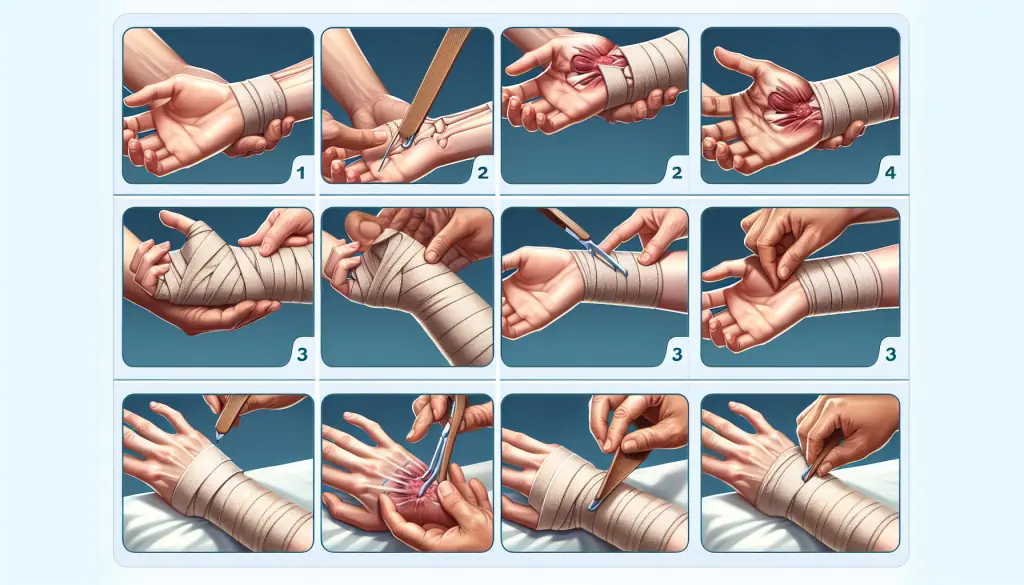 1
2
2
4
3
3
3